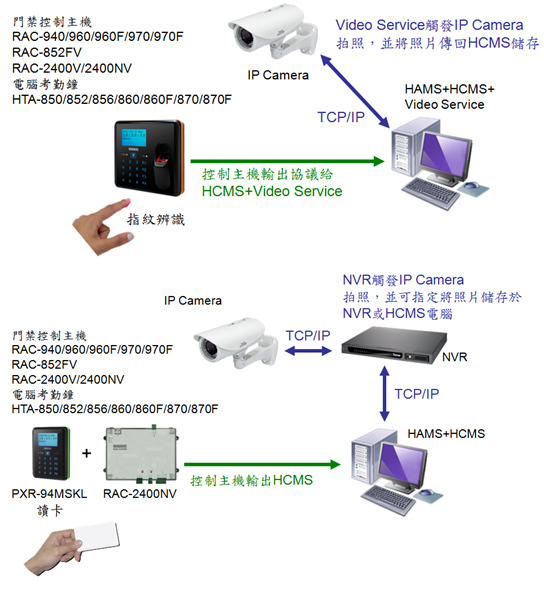 門禁控制主機
RAC-940/960/960F/970/970F
RAC-852FV
RAC-2400V/2400NV
電腦考勤鐘
HTA-850/852/856/860/860F/870/870F

IP Camera

Video Service觸發IP Camera
拍照，並將照片傳回HCMS儲存

HAMS+HCMS+
Video Service

TCP/IP

控制主機輸出協議給
HCMS+Video Service

指紋辨識

IP Camera

NVR觸發IP Camera
拍照，並可指定將照片儲存於
NVR或HCMS電腦

門禁控制主機
RAC-940/960/960F/970/970F
RAC-852FV
RAC-2400V/2400NV
電腦考勤鐘
HTA-850/852/856/860/860F/870/870F

TCP/IP

NVR

TCP/IP

HAMS+HCMS

+

控制主機輸出HCMS

PXR-94MSKL
讀卡

RAC-2400NV